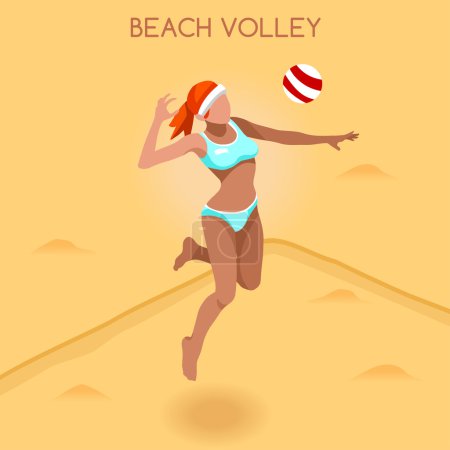 BEACH VOLLEY